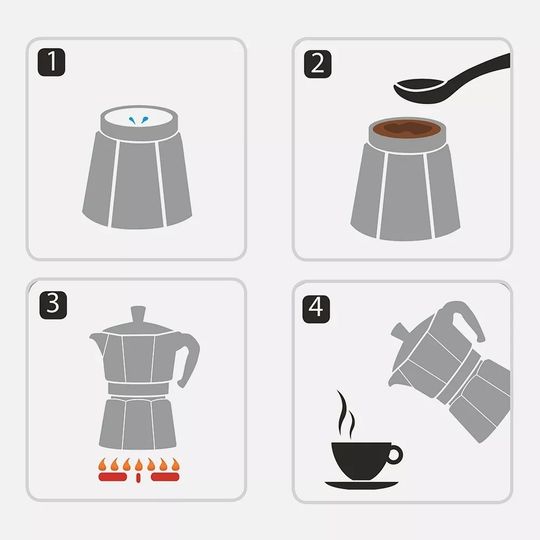 1

2

3

4